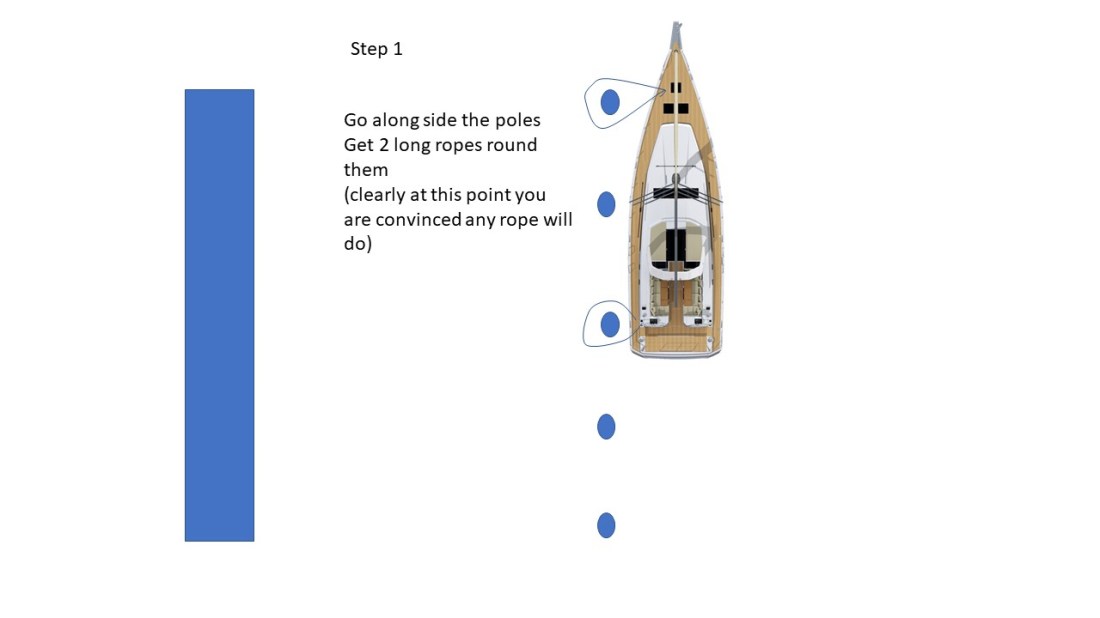 Step 1

Go along side the poles
Get 2 long ropes round them
(clearly at this point you are convinced any rope will do)