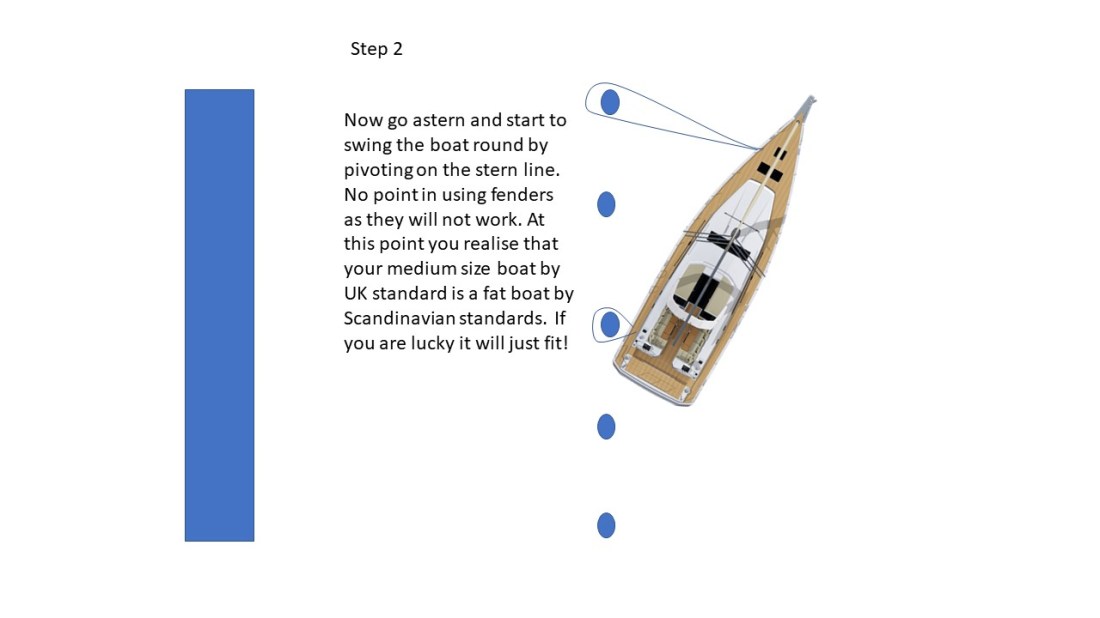 Step 2

Now go astern and start to swing the boat round by pivoting on the stern line. No point in using fenders as they will not work. At this point you realise that your medium size boat by UK standard is a fat boat by Scandinavian standards. If you are lucky it will just fit!