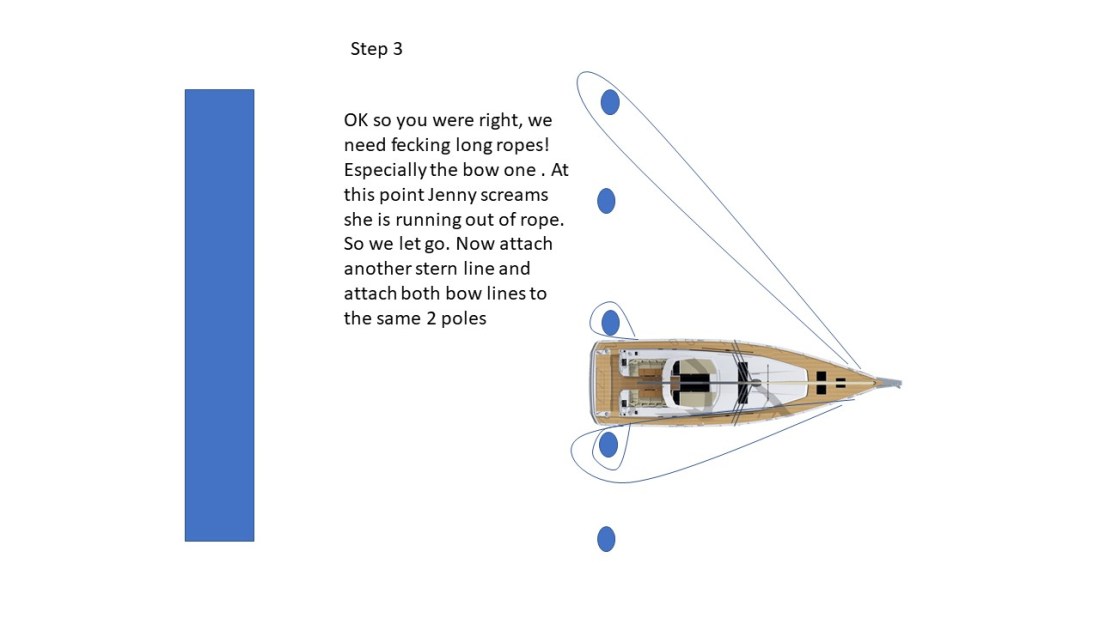 Step 3

OK so you were right, we need fecking long ropes! Especially the bow one . At this point Jenny screams she is running out of rope. So we let go. Now attach another stern line and attach both bow lines to the same 2 poles