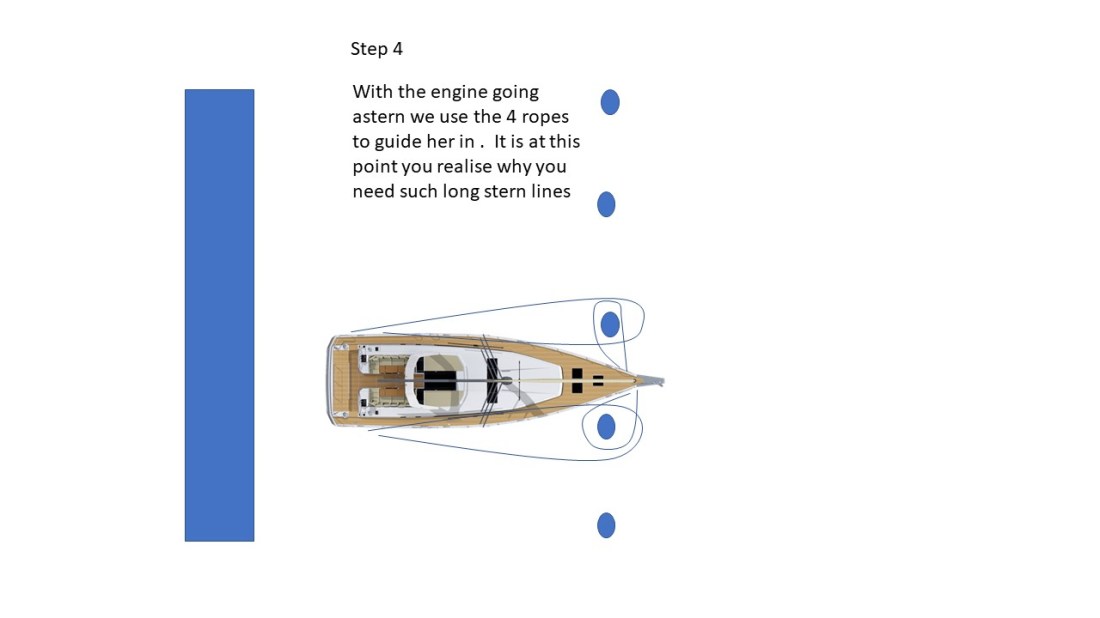 Step 4

With the engine going astern we use the 4 ropes to guide her in .  It is at this point you realise why you need such long stern lines