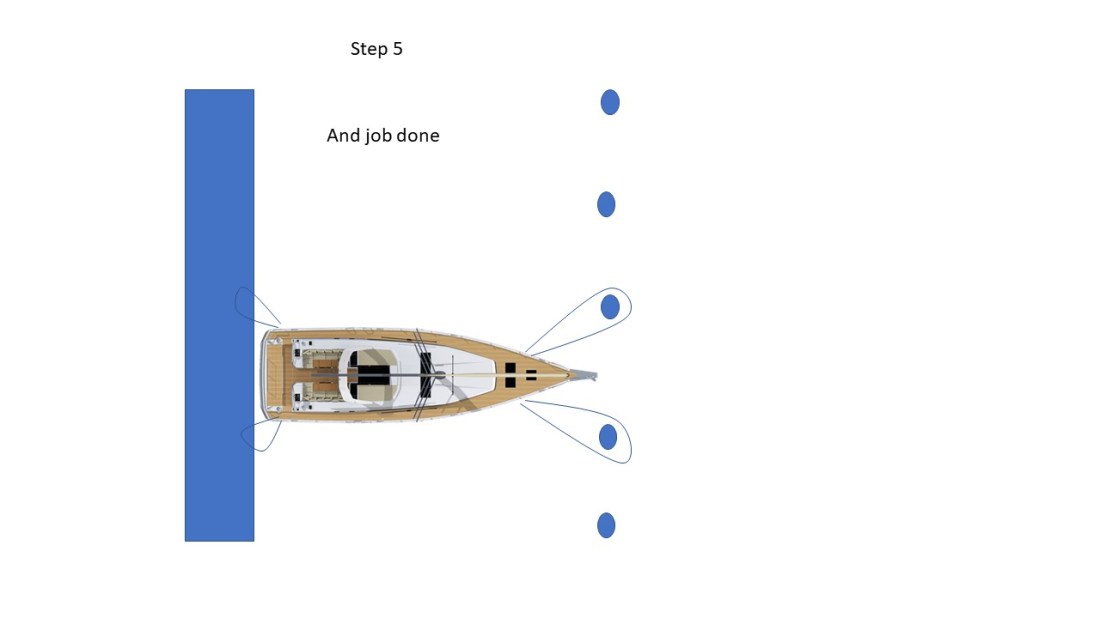 Step 5

And job done